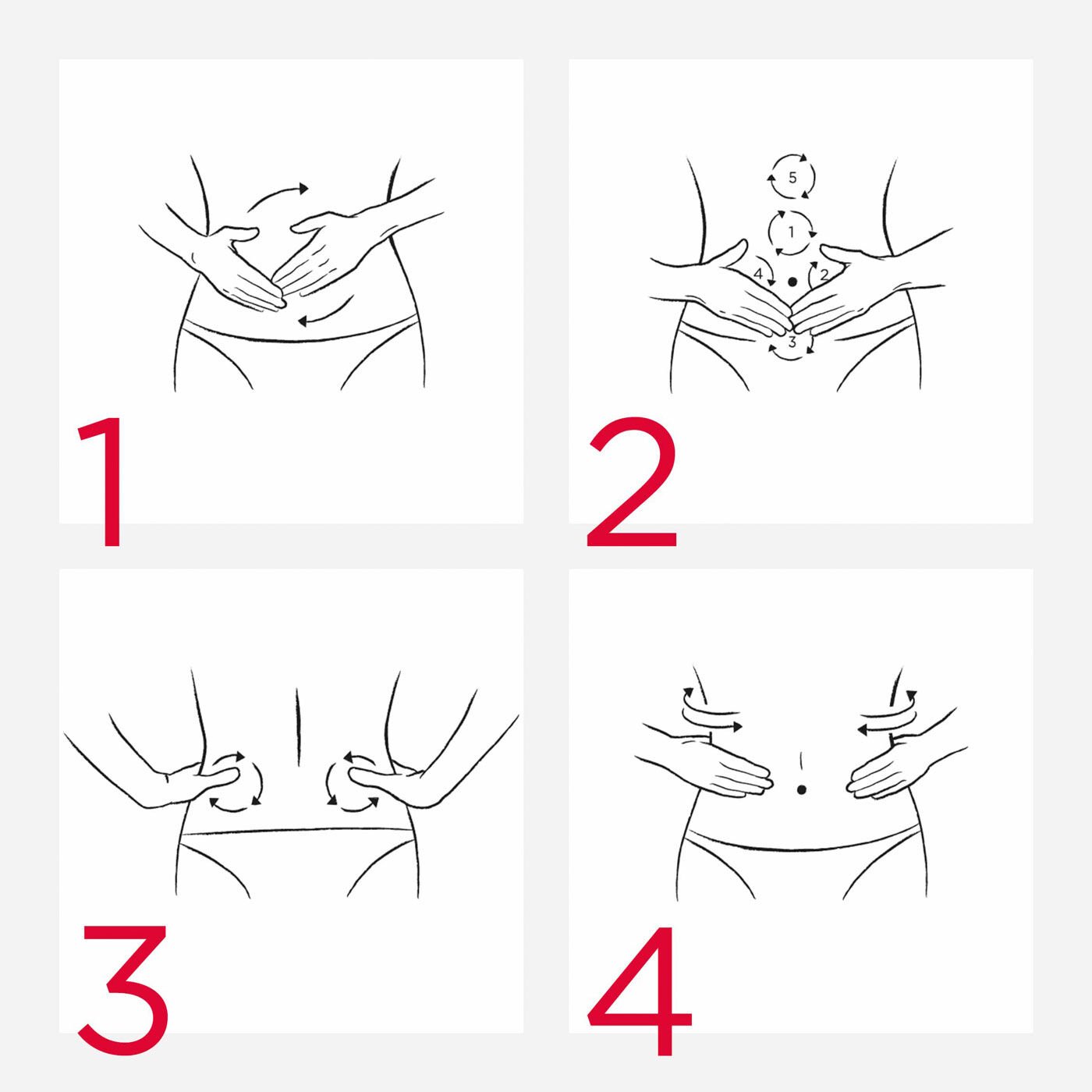 1

5
1
4
2
3

2

3

4